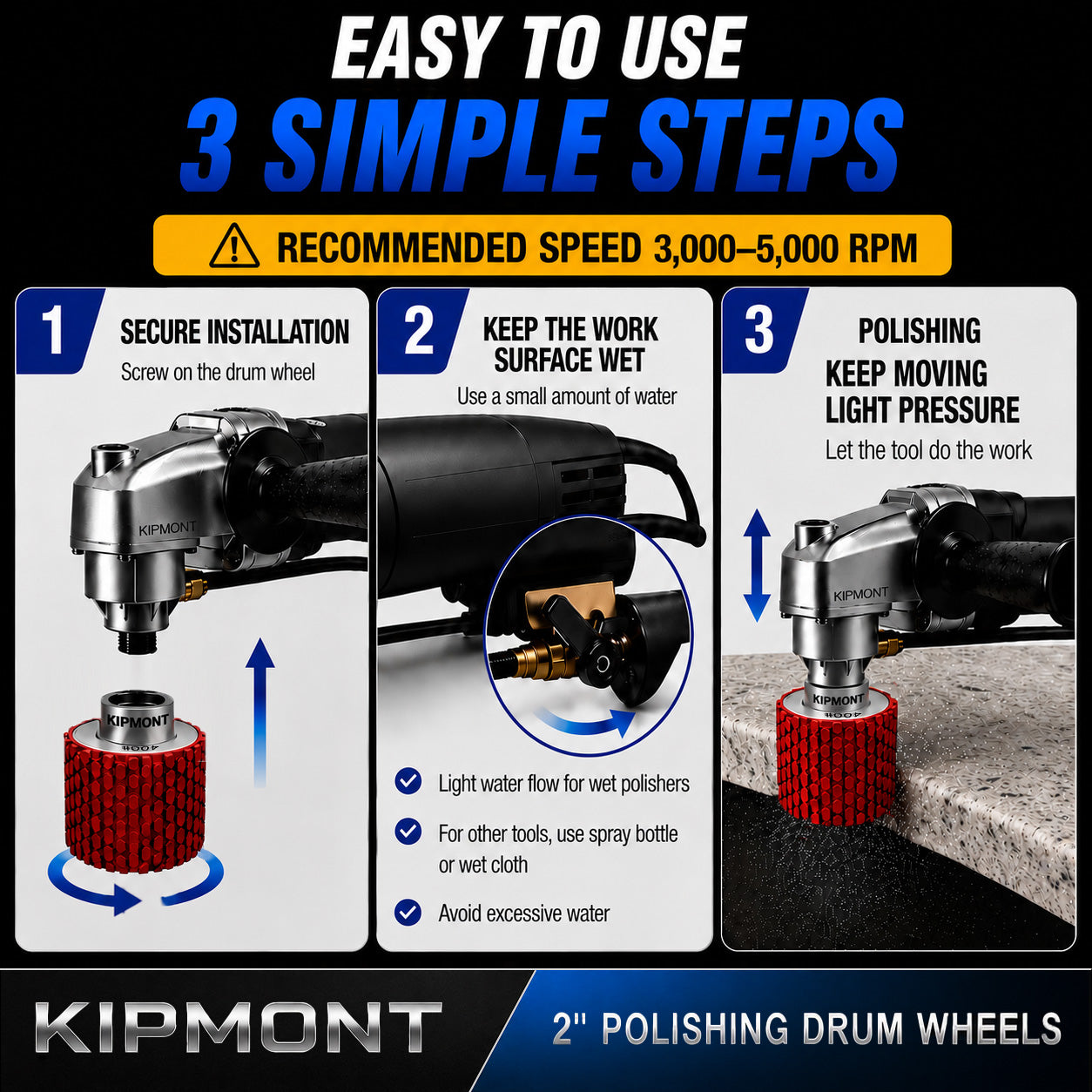 EASY TO USE
3 SIMPLE STEPS

RECOMMENDED SPEED 3,000–5,000 RPM

1
SECURE INSTALLATION
Screw on the drum wheel

KIPMONT

KIPMONT
400#

2
KEEP THE WORK SURFACE WET
Use a small amount of water

Light water flow for wet polishers

For other tools, use spray bottle or wet cloth

Avoid excessive water

3
POLISHING
KEEP MOVING
LIGHT PRESSURE
Let the tool do the work

KIPMONT

KIPMONT
400#

KIPMONT
2" POLISHING DRUM WHEELS