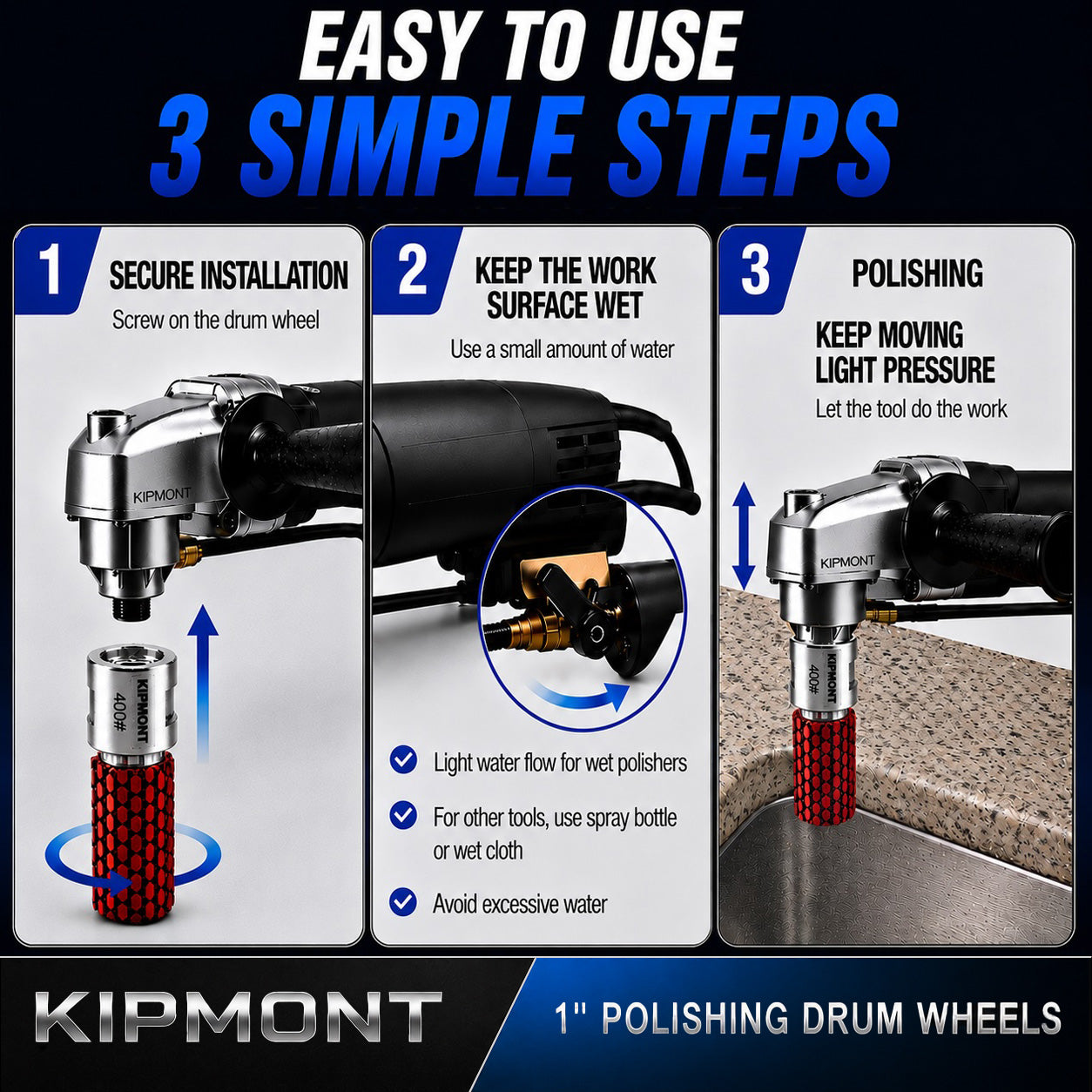 EASY TO USE
3 SIMPLE STEPS

1
SECURE INSTALLATION
Screw on the drum wheel

KIPMONT

KIPMONT
400#

2
KEEP THE WORK SURFACE WET
Use a small amount of water

Light water flow for wet polishers

For other tools, use spray bottle or wet cloth

Avoid excessive water

3
POLISHING
KEEP MOVING
LIGHT PRESSURE
Let the tool do the work

KIPMONT

KIPMONT
400#

KIPMONT
1" POLISHING DRUM WHEELS